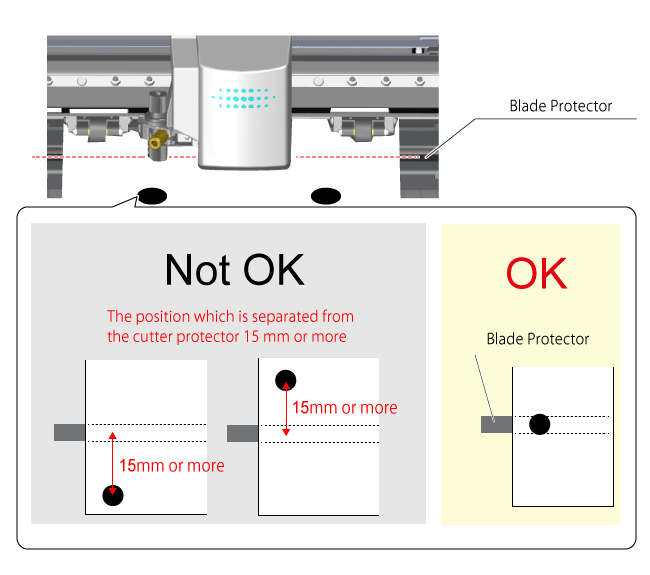 Blade Protector

Not OK

The position which is separated from the cutter protector 15 mm or more

15mm or more

15mm or more

OK

Blade Protector