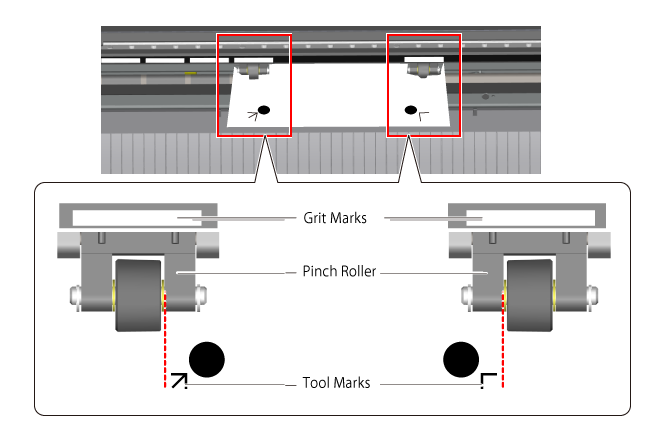 Grit Marks
Pinch Roller
Tool Marks