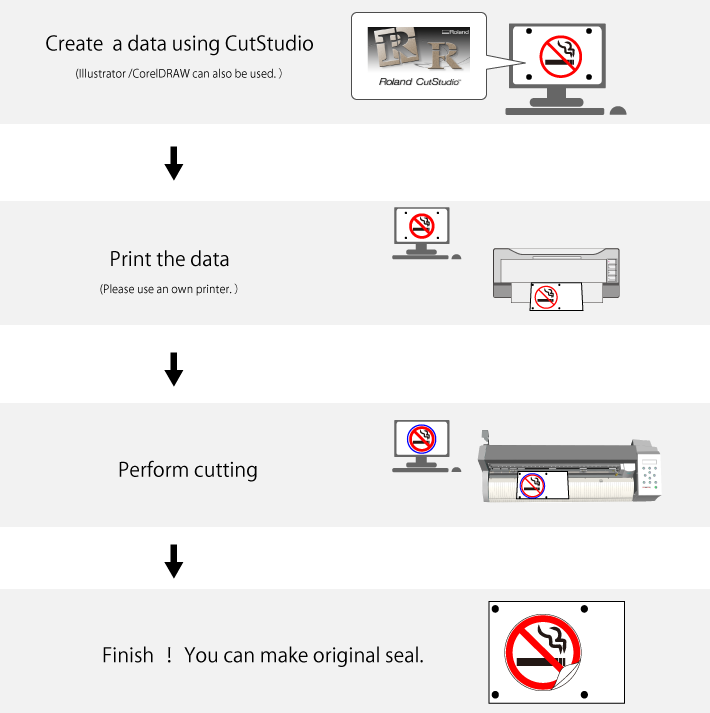 Create a data using CutStudio
(Illustrator /CorelDRAW can also be used. )

Roland
Roland CutStudio

Print the data
(Please use an own printer. )

Perform cutting

Finish ! You can make original seal.