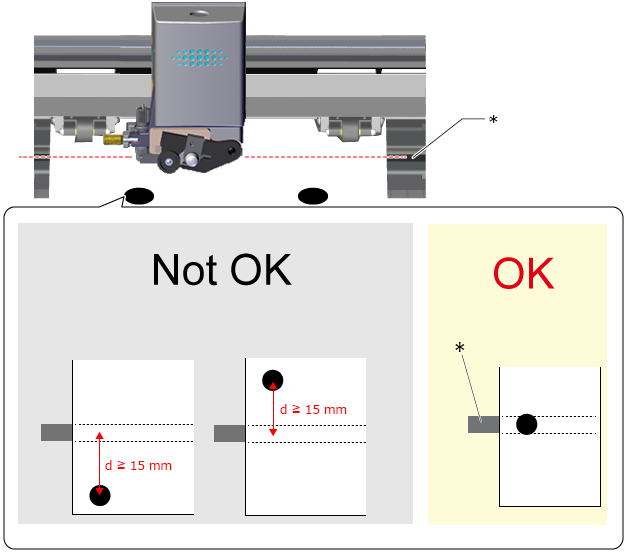 *

Not OK

d ≥ 15 mm

d ≥ 15 mm

OK

*