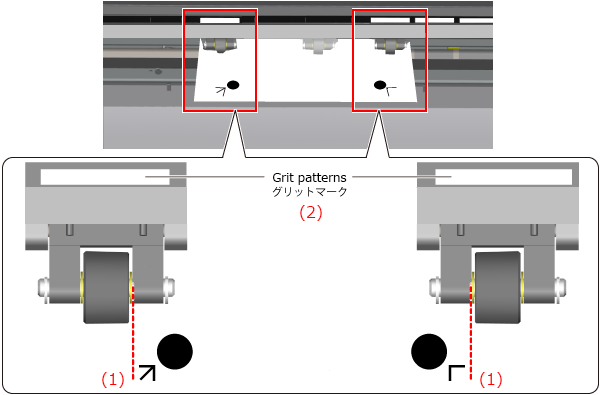 Grit patterns
グリットマーク
(2)

(1)

(1)